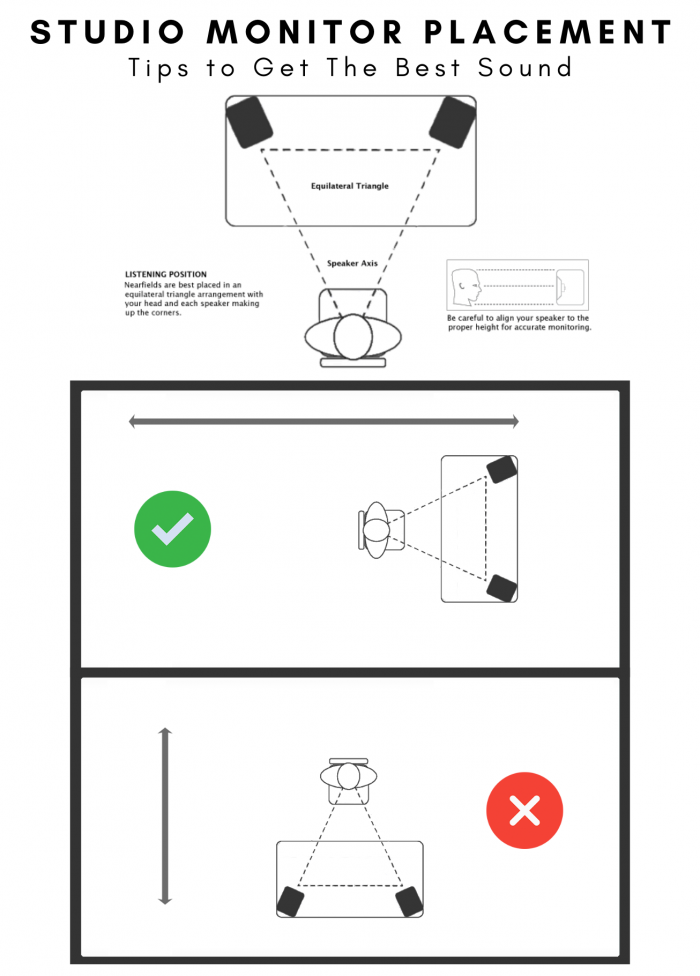 STUDIO MONITOR PLACEMENT
Tips to Get The Best Sound

Equilateral Triangle

Speaker Axis

LISTENING POSITION
Nearfields are best placed in an equilateral triangle arrangement with your head and each speaker making up the corners.

Be careful to align your speaker to the proper height for accurate monitoring.